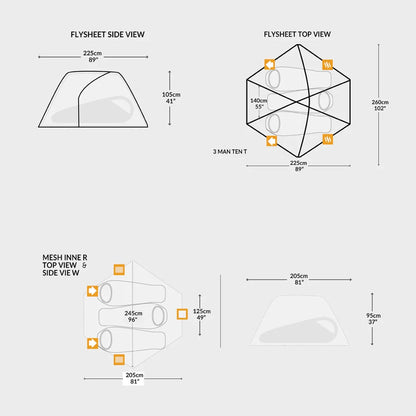 FLYSHEET SIDE VIEW

225cm
89"

105cm
41"

FLYSHEET TOP VIEW

140cm
55"

260cm
102"

3 MAN TEN T

225cm
89"

MESH INNE R
TOP VIEW &
SIDE VIE W

245cm
96"

125cm
49"

205cm
81"

205cm
81"

95cm
37"