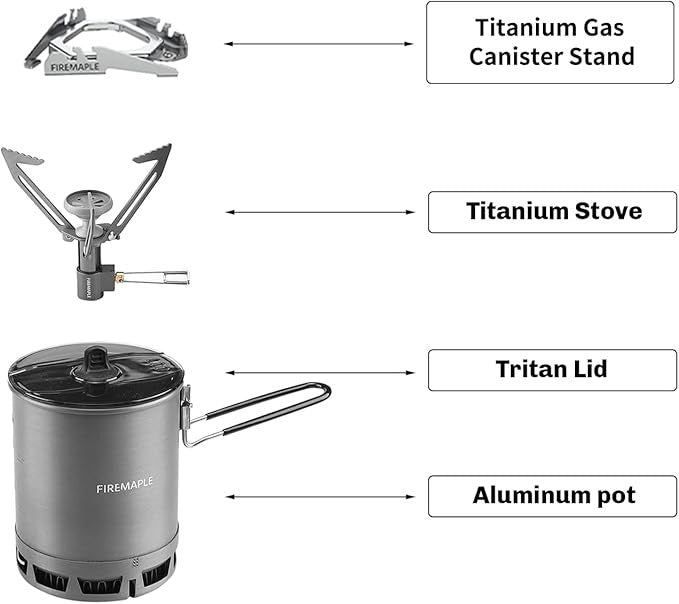 FIREMAPLE

Titanium Gas Canister Stand

FIREMAPLE

Titanium Stove

Tritan Lid

FIREMAPLE

Aluminum pot