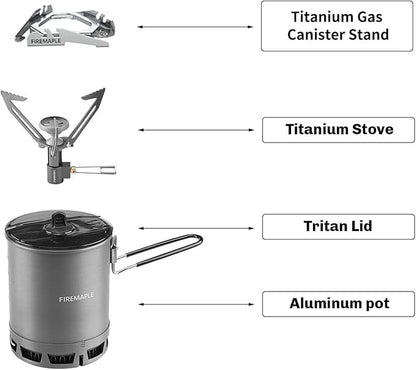 FIREMAPLE

Titanium Gas Canister Stand

Titanium Stove

Tritan Lid

FIREMAPLE

Aluminum pot