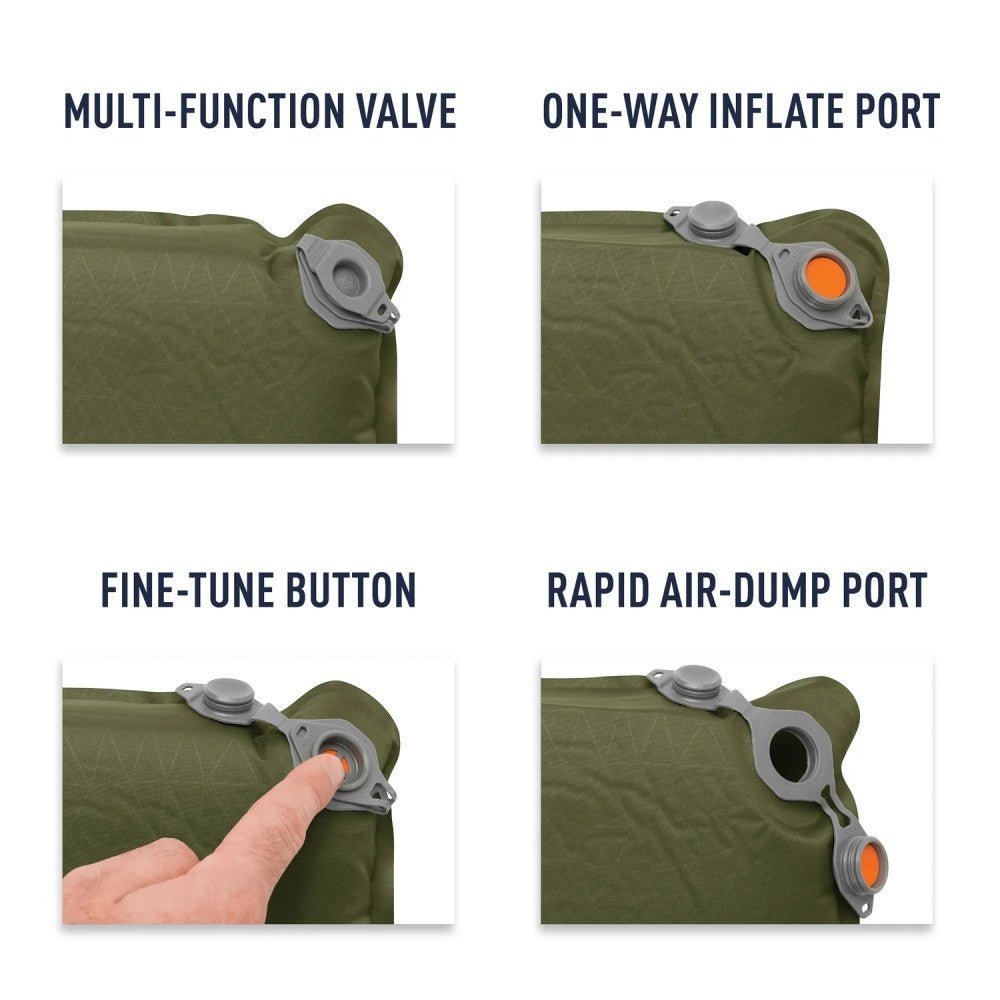 MULTI-FUNCTION VALVE

ONE-WAY INFLATE PORT

FINE-TUNE BUTTON

RAPID AIR-DUMP PORT